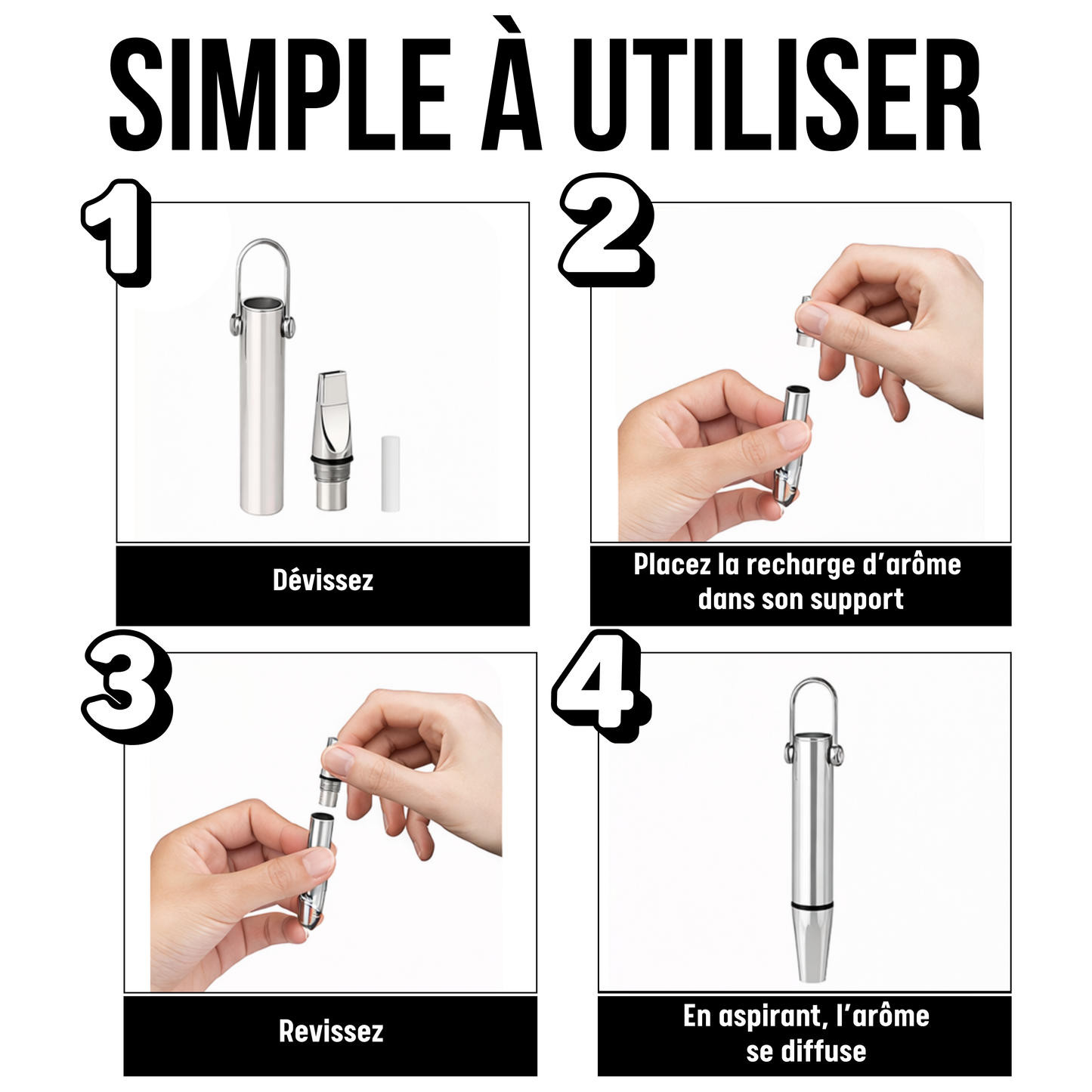 SIMPLE À UTILISER

1

Dévissez

2

Placez la recharge d'arôme dans son support

3

Revissez

4

En aspirant, l'arôme se diffuse