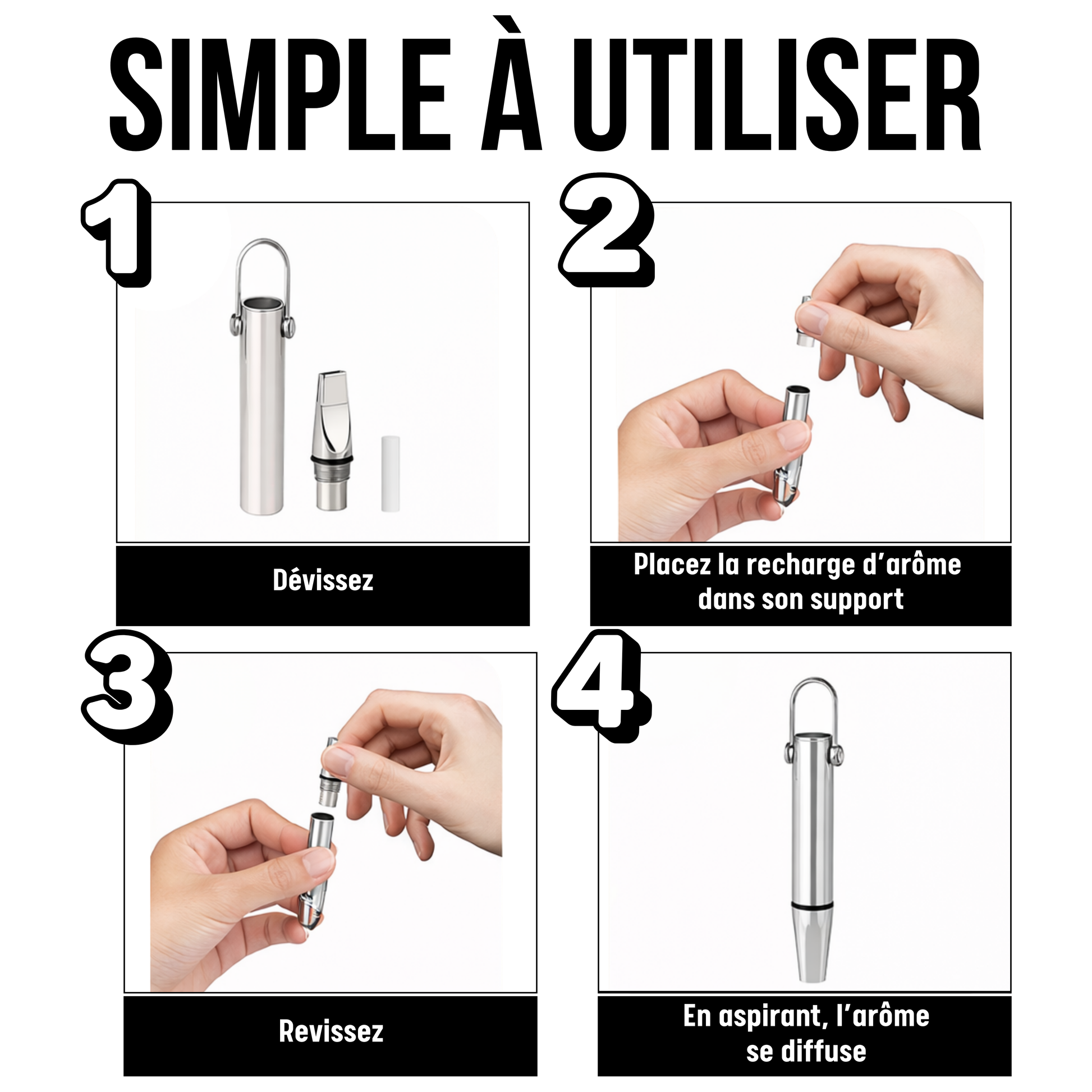 SIMPLE À UTILISER

1

Dévissez

2

Placez la recharge d'arôme dans son support

3

Revissez

4

En aspirant, l'arôme se diffuse