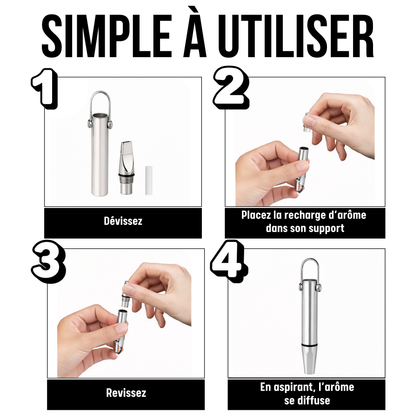 SIMPLE À UTILISER

1

Dévissez

2

Placez la recharge d'arôme dans son support

3

Revissez

4

En aspirant, l'arôme se diffuse